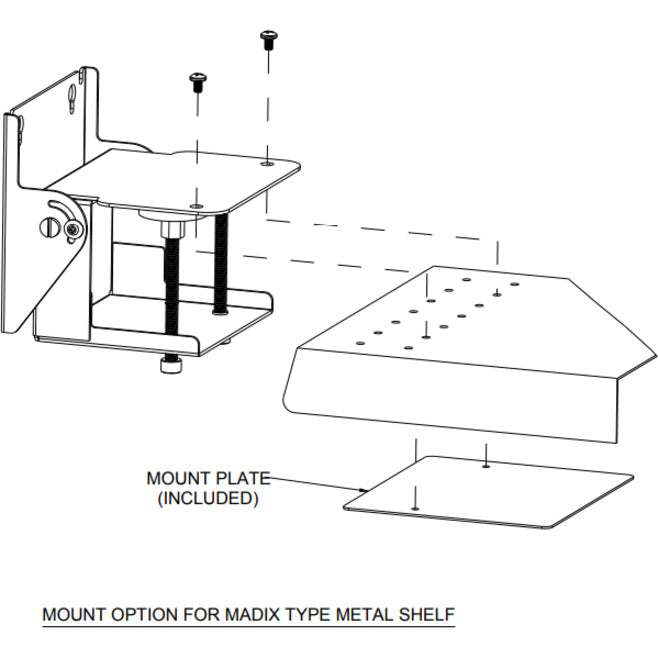 MOUNT PLATE
(INCLUDED)

MOUNT OPTION FOR MADIX TYPE METAL SHELF