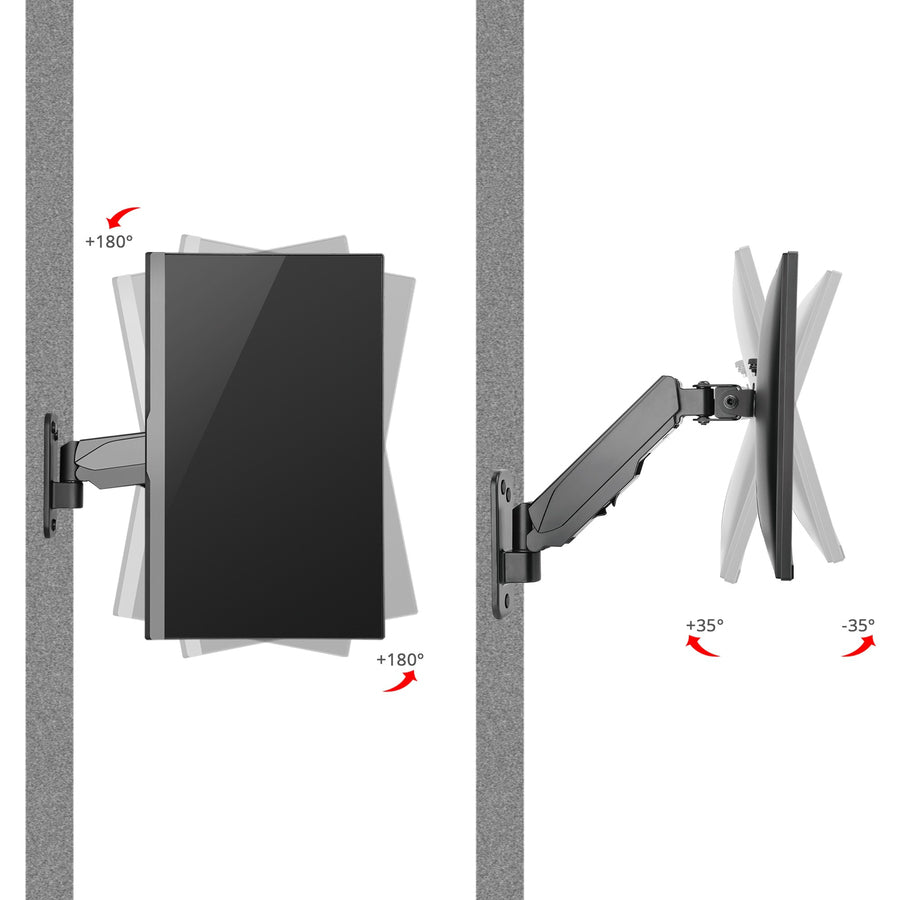 +180°

+180°

+35°

-35°