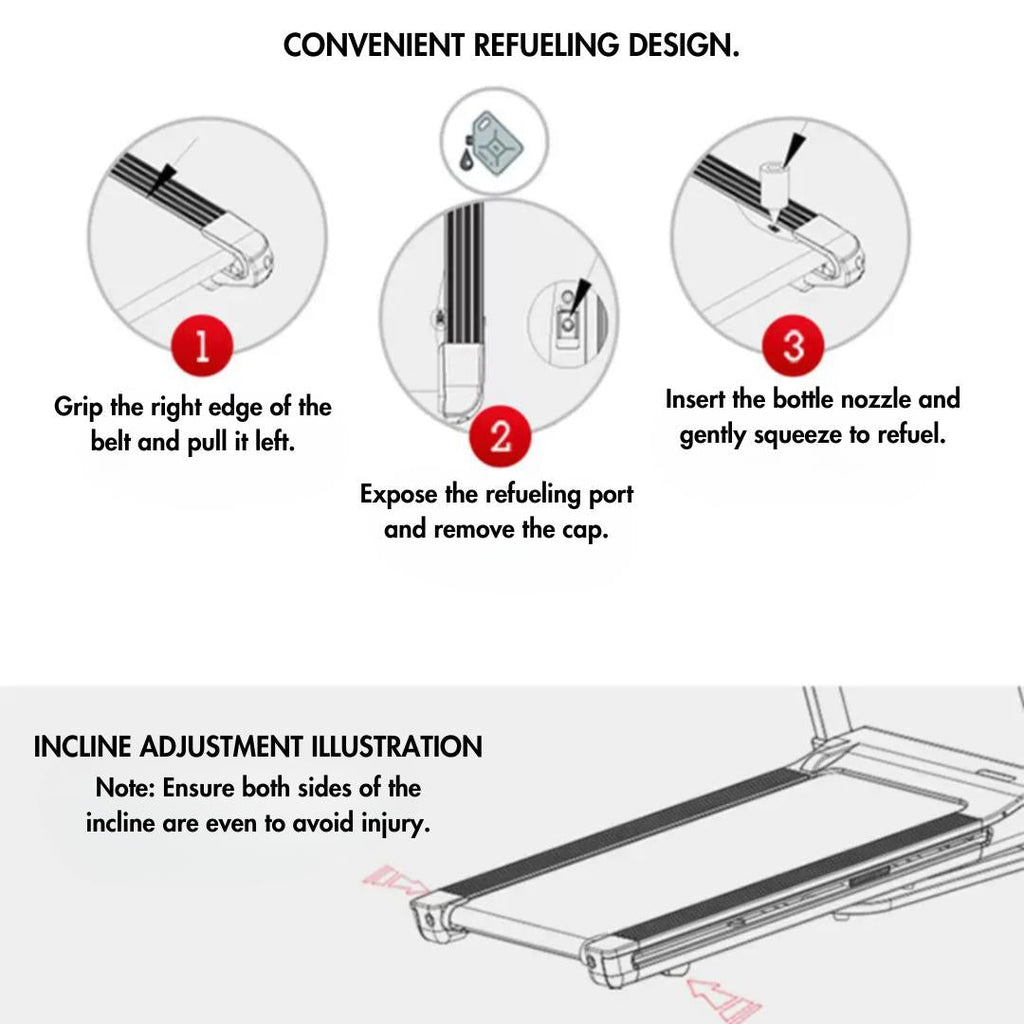 CONVENIENT REFUELING DESIGN.

1

Grip the right edge of the belt and pull it left.

2

Expose the refueling port and remove the cap.

3

Insert the bottle nozzle and gently squeeze to refuel.

INCLINE ADJUSTMENT ILLUSTRATION

Note: Ensure both sides of the incline are even to avoid injury.